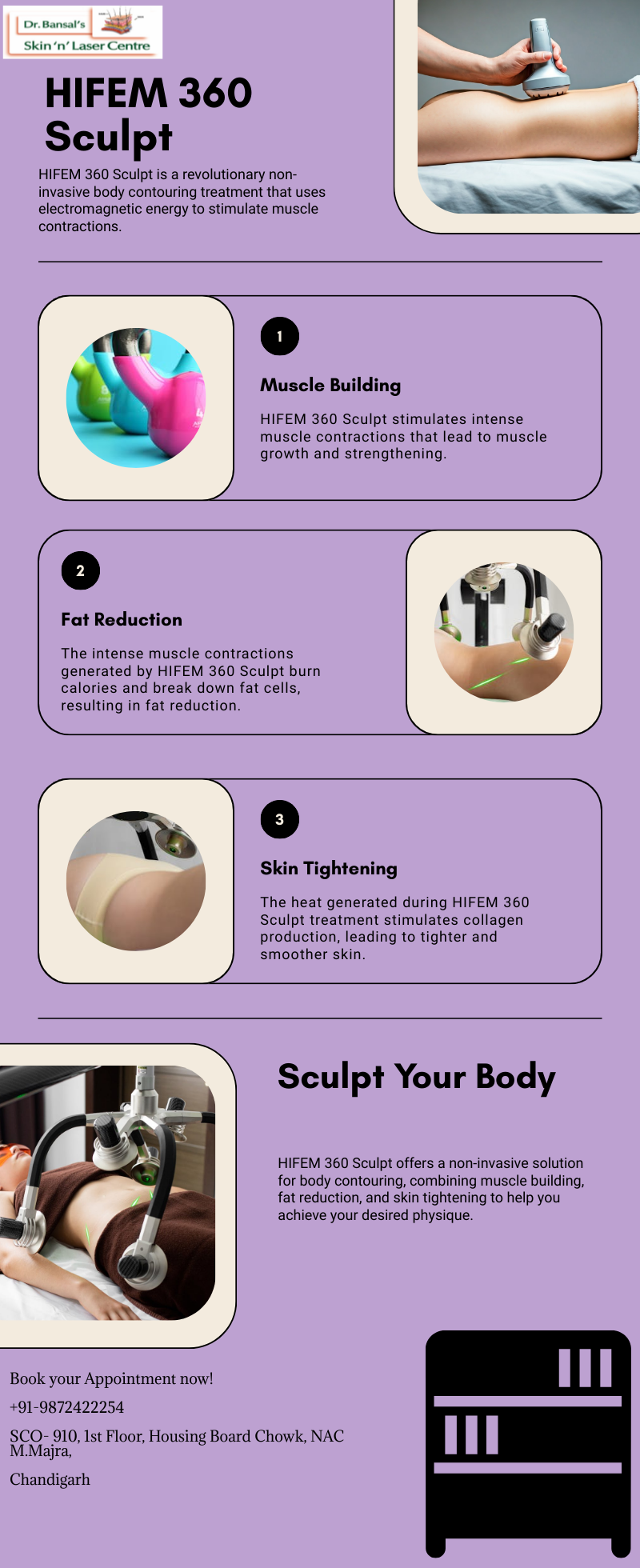 Dr. Bansal's
Skin 'n' Laser Centre

HIFEM 360 Sculpt

HIFEM 360 Sculpt is a revolutionary non-invasive body contouring treatment that uses electromagnetic energy to stimulate muscle contractions.

1

Muscle Building

HIFEM 360 Sculpt stimulates intense muscle contractions that lead to muscle growth and strengthening.

2

Fat Reduction

The intense muscle contractions generated by HIFEM 360 Sculpt burn calories and break down fat cells, resulting in fat reduction.

3

Skin Tightening

The heat generated during HIFEM 360 Sculpt treatment stimulates collagen production, leading to tighter and smoother skin.

Sculpt Your Body

HIFEM 360 Sculpt offers a non-invasive solution for body contouring, combining muscle building, fat reduction, and skin tightening to help you achieve your desired physique.

Book your Appointment now!

+91-9872422254

SCO- 910, 1st Floor, Housing Board Chowk, NAC M.Majra,

Chandigarh